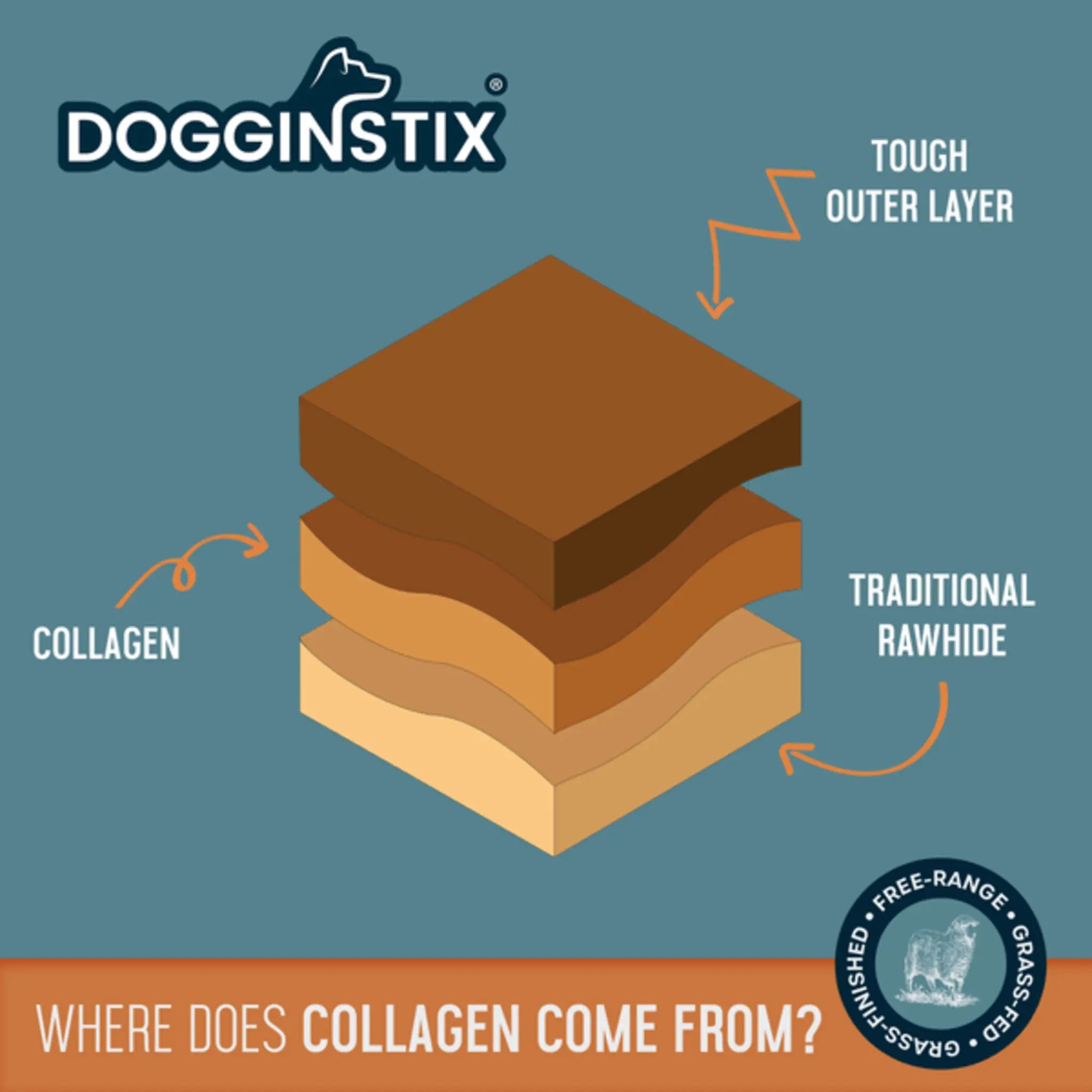 DOGGINSTIX®

TOUGH
OUTER LAYER

COLLAGEN

TRADITIONAL
RAWHIDE

WHERE DOES COLLAGEN COME FROM?

• FREE-RANGE • GRASS-FED • GRASS-FINISHED